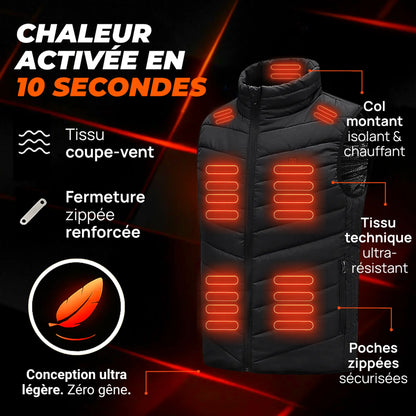 CHALEUR ACTIVÉE EN 10 SECONDES

Tissu coupe-vent

Fermeture zippée renforcée

Conception ultra légère. Zéro gêne.

Col montant isolant & chauffant

Tissu technique ultra-résistant

Poches zippées sécurisées