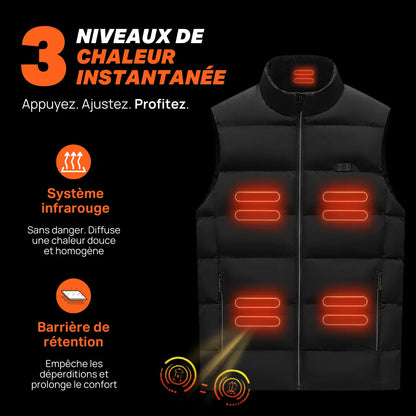 3 NIVEAUX DE CHALEUR INSTANTANÉE

Appuyez. Ajustez. Profitez.

Système infrarouge

Sans danger. Diffuse une chaleur douce et homogène

Barrière de rétention

Empêche les déperditions et prolonge le confort