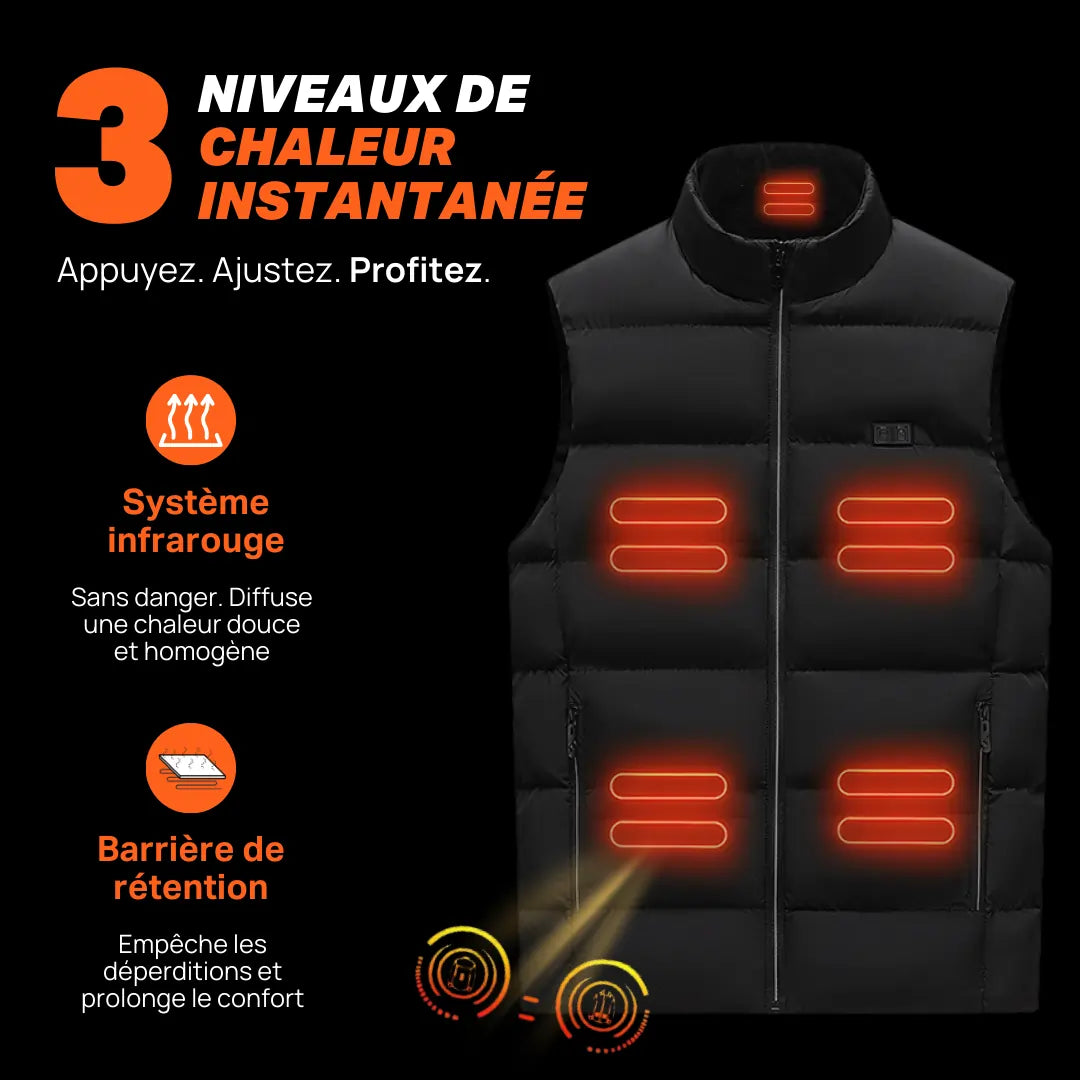 3 NIVEAUX DE CHALEUR INSTANTANÉE

Appuyez. Ajustez. Profitez.

Système infrarouge

Sans danger. Diffuse une chaleur douce et homogène

Barrière de rétention

Empêche les déperditions et prolonge le confort