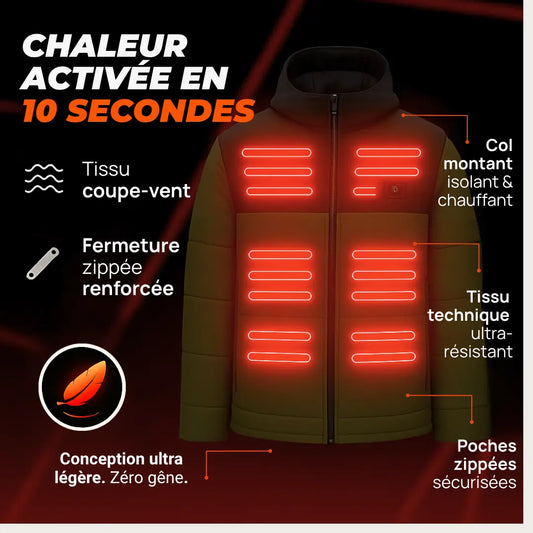 CHALEUR ACTIVÉE EN 10 SECONDES

Tissu coupe-vent

Fermeture zippée renforcée

Conception ultra légère. Zéro gêne.

Col montant isolant & chauffant

Tissu technique ultra-résistant

Poches zippées sécurisées