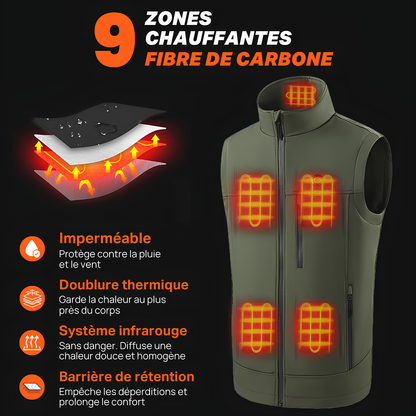 9 ZONES CHAUFFANTES FIBRE DE CARBONE

Imperméable
Protège contre la pluie et le vent

Doublure thermique
Garde la chaleur au plus près du corps

Système infrarouge
Sans danger. Diffuse une chaleur douce et homogène

Barrière de rétention
Empêche les déperditions et prolonge le confort