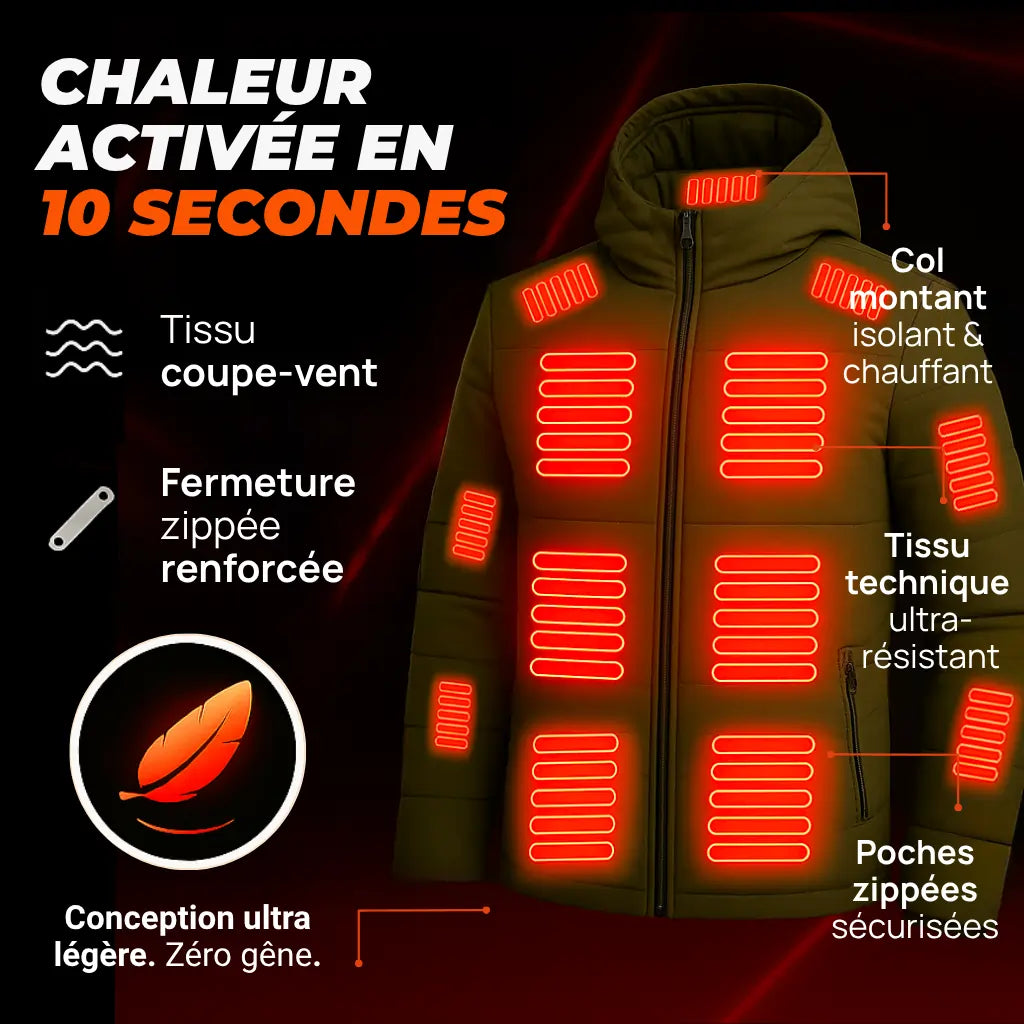 CHALEUR ACTIVÉE EN 10 SECONDES

Tissu coupe-vent

Fermeture zippée renforcée

Conception ultra légère. Zéro gêne.

Col montant isolant & chauffant

Tissu technique ultra-résistant

Poches zippées sécurisées