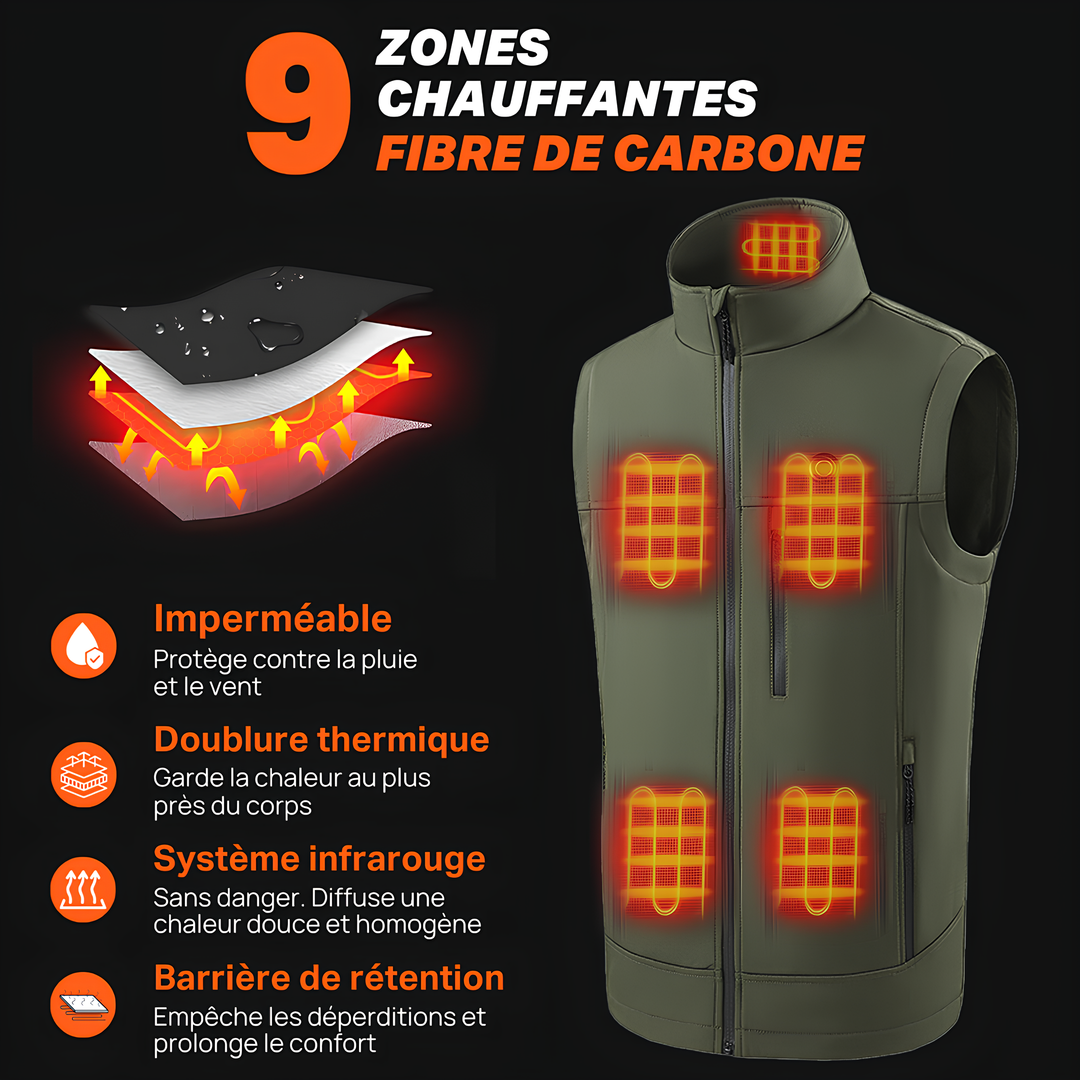 9 ZONES CHAUFFANTES FIBRE DE CARBONE

Imperméable
Protège contre la pluie et le vent

Doublure thermique
Garde la chaleur au plus près du corps

Système infrarouge
Sans danger. Diffuse une chaleur douce et homogène

Barrière de rétention
Empêche les déperditions et prolonge le confort