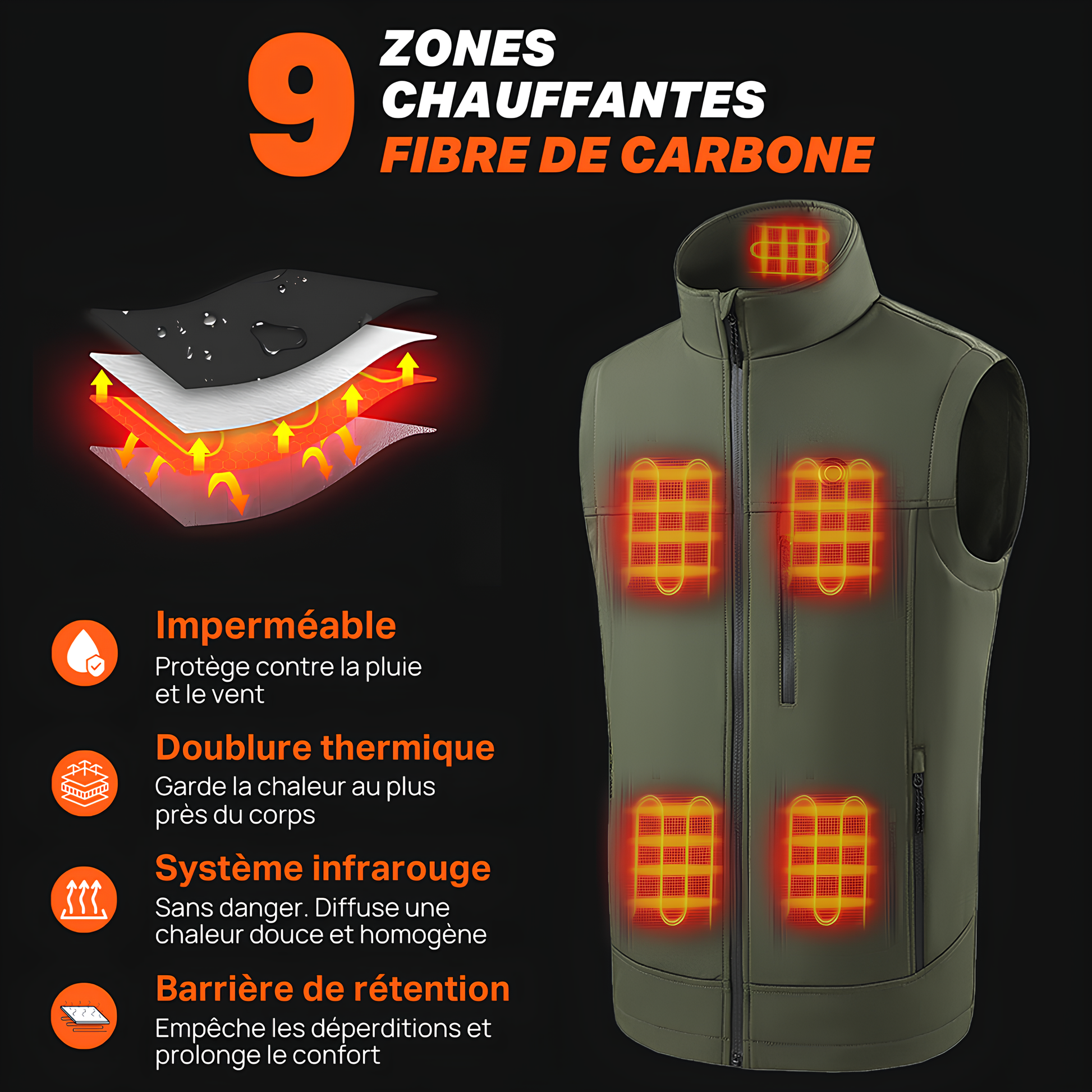 9 ZONES CHAUFFANTES
FIBRE DE CARBONE

Imperméable
Protège contre la pluie et le vent

Doublure thermique
Garde la chaleur au plus près du corps

Système infrarouge
Sans danger. Diffuse une chaleur douce et homogène

Barrière de rétention
Empêche les déperditions et prolonge le confort